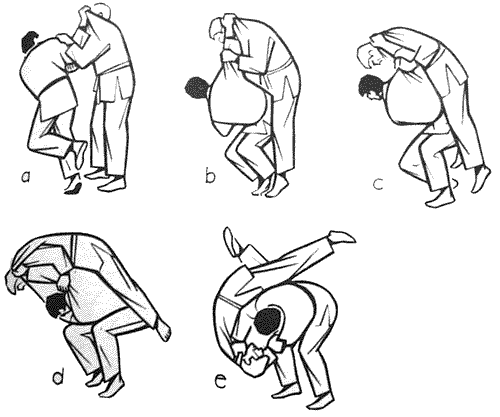 a

b

c

d

e