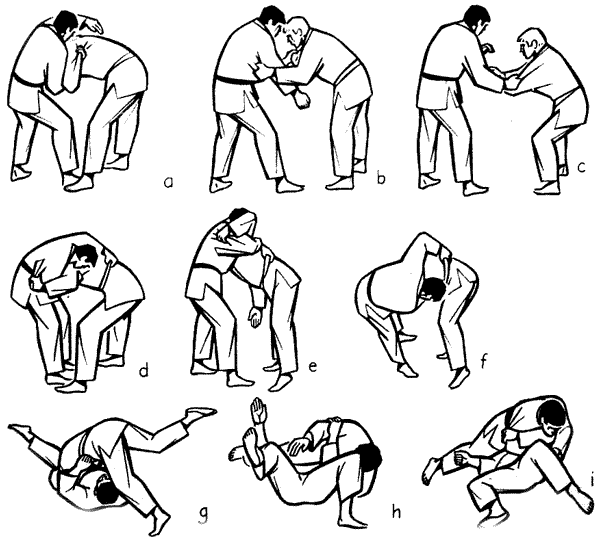 a
b
c
d
e
f
g
h
i